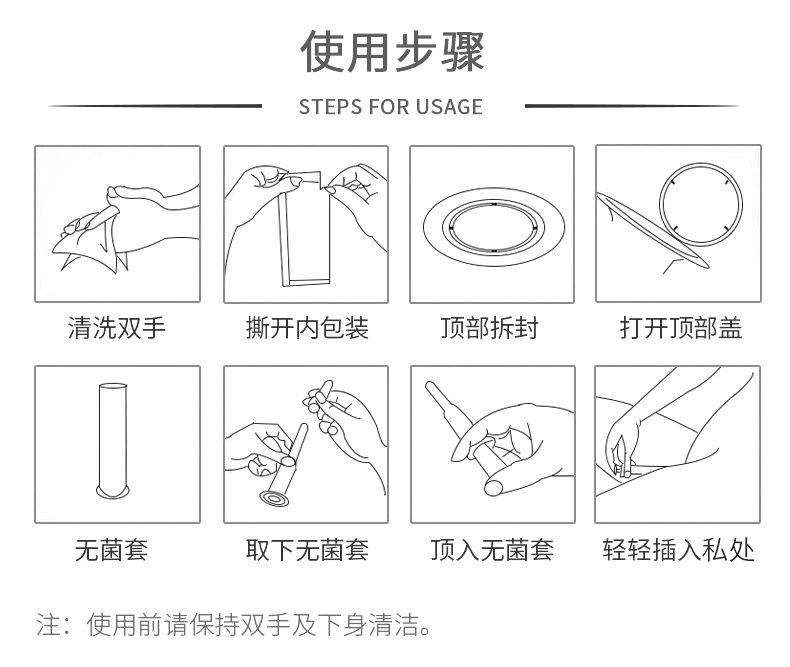 使用步骤

STEPS FOR USAGE

清洗双手

撕开内包装

顶部拆封

打开顶部盖

无菌套

取下无菌套

顶入无菌套

轻轻插入私处

注：使用前请保持双手及下身清洁。