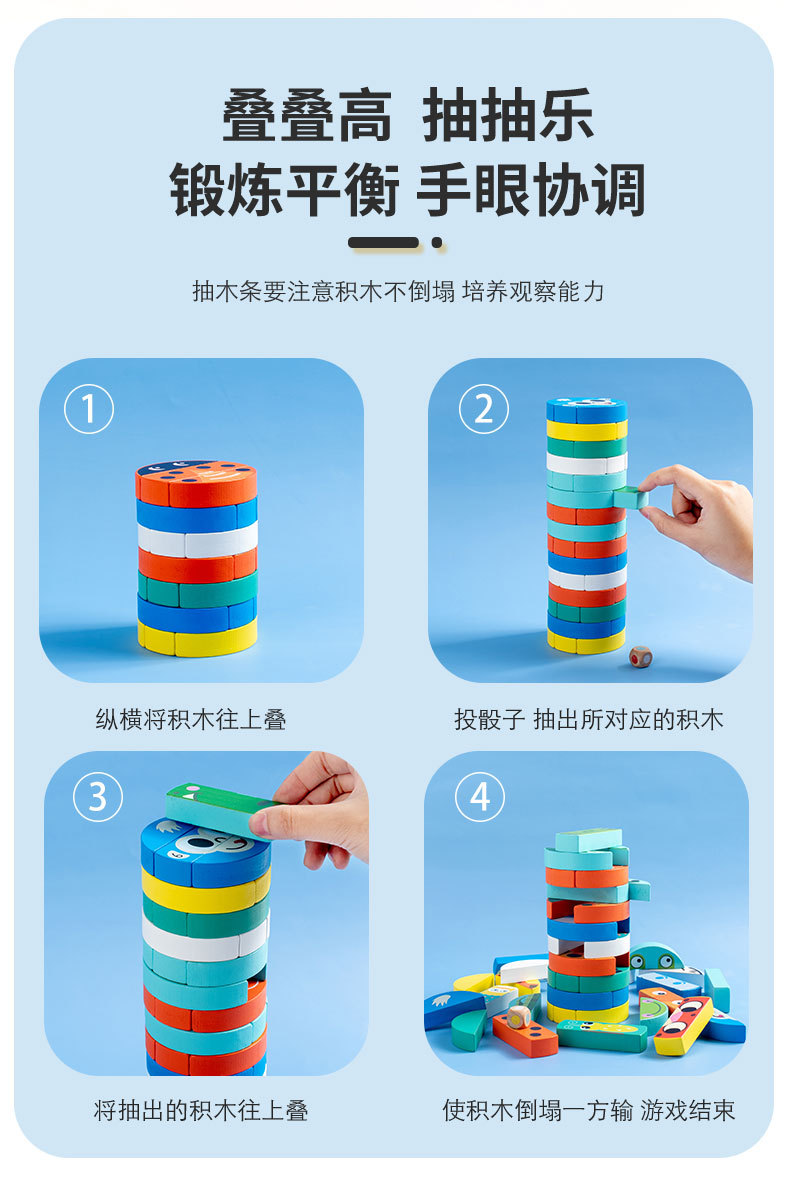 叠叠高 抽抽乐
锻炼平衡 手眼协调

抽木条要注意积木不倒塌 培养观察能力

①

纵横将积木往上叠

②

投骰子 抽出所对应的积木

③

将抽出的积木往上叠

④

使积木倒塌一方输 游戏结束