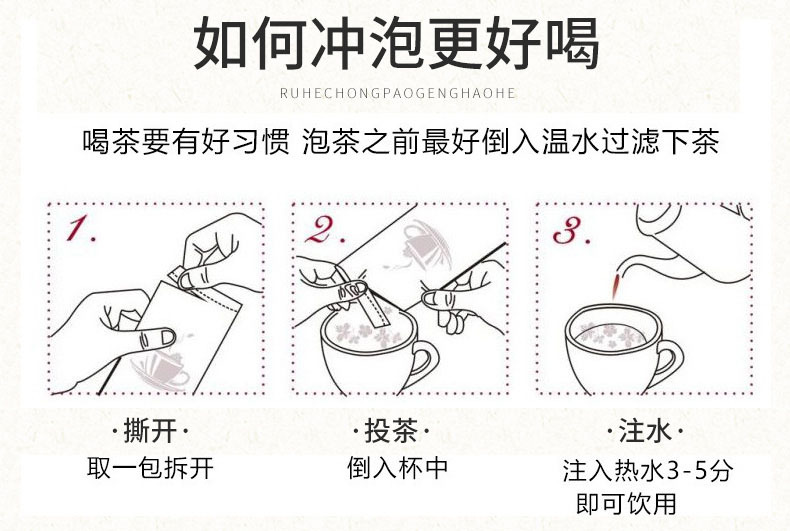 如何冲泡更好喝

RUHECHONGPAOGENGHAOHE

喝茶要有好习惯 泡茶之前最好倒入温水过滤下茶

1.

2.

3.

·撕开·
取一包拆开

·投茶·
倒入杯中

·注水·
注入热水3-5分
即可饮用