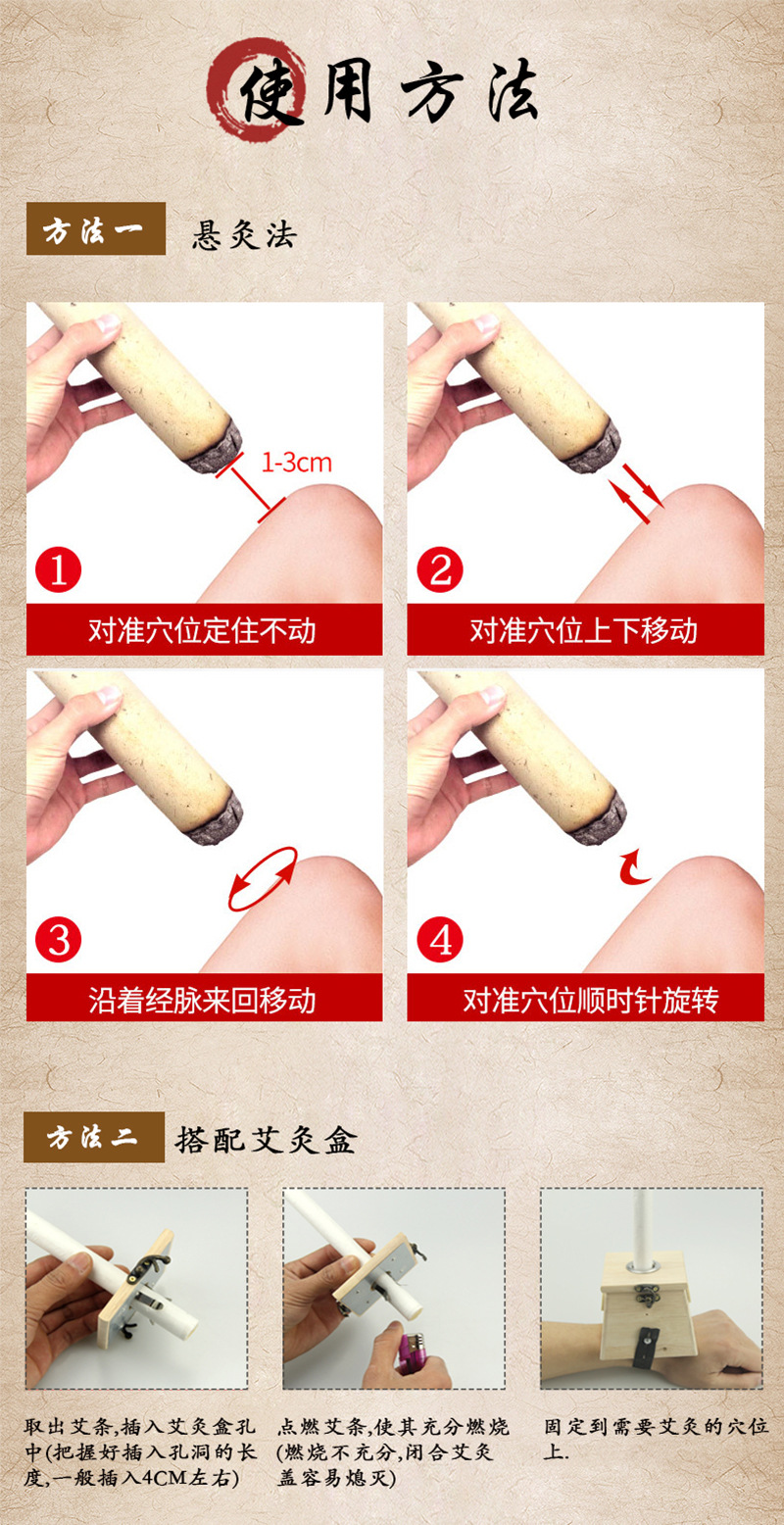 使用方法

方法一 悬灸法

1-3cm

1
对准穴位定住不动

2
对准穴位上下移动

3
沿着经脉来回移动

4
对准穴位顺时针旋转

方法二 搭配艾灸盒

取出艾条,插入艾灸盒孔中(把握好插入孔洞的长度,一般插入4CM左右)

点燃艾条,使其充分燃烧(燃烧不充分,闭合艾灸盖容易熄灭)

固定到需要艾灸的穴位上.