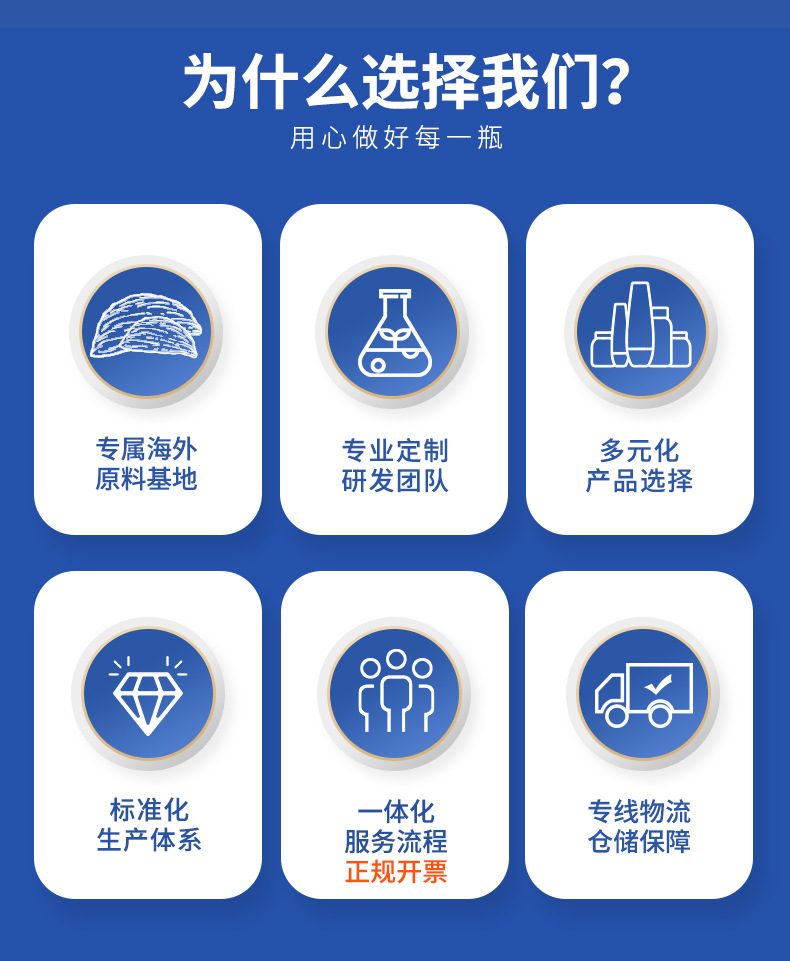 为什么选择我们?

用心做好每一瓶

专属海外
原料基地

专业定制
研发团队

多元化
产品选择

标准化
生产体系

一体化
服务流程
正规开票

专线物流
仓储保障