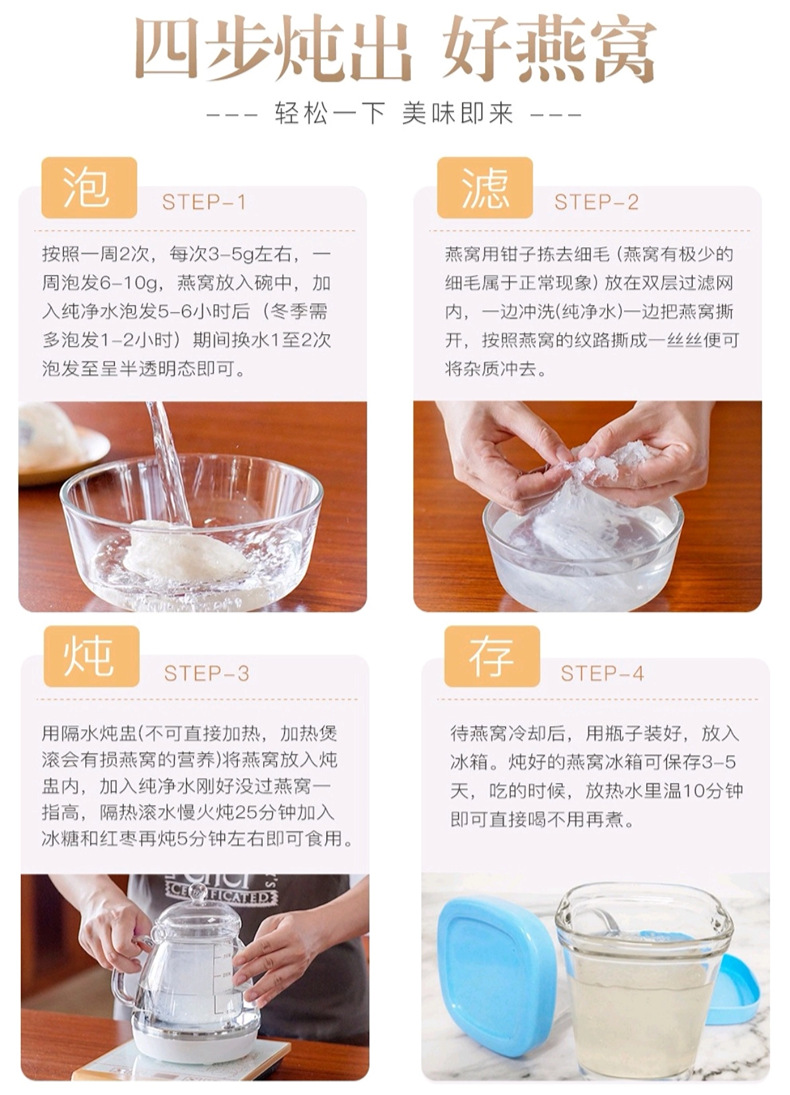 四步炖出 好燕窝

--- 轻松一下 美味即来 ---

泡 STEP-1

按照一周2次，每次3-5g左右，一周泡发6-10g，燕窝放入碗中，加入纯净水泡发5-6小时后（冬季需多泡发1-2小时）期间换水1至2次泡发至呈半透明态即可。

滤 STEP-2

燕窝用钳子拣去细毛（燕窝有极少的细毛属于正常现象）放在双层过滤网内，一边冲洗(纯净水)一边把燕窝撕开，按照燕窝的纹路撕成一丝丝便可将杂质冲去。

炖 STEP-3

用隔水炖盅(不可直接加热，加热煲滚会有损燕窝的营养)将燕窝放入炖盅内，加入纯净水刚好没过燕窝一指高，隔热滚水慢火炖25分钟加入冰糖和红枣再炖5分钟左右即可食用。

CERTIFICATED

存 STEP-4

待燕窝冷却后，用瓶子装好，放入冰箱。炖好的燕窝冰箱可保存3-5天，吃的时候，放热水里温10分钟即可直接喝不用再煮。