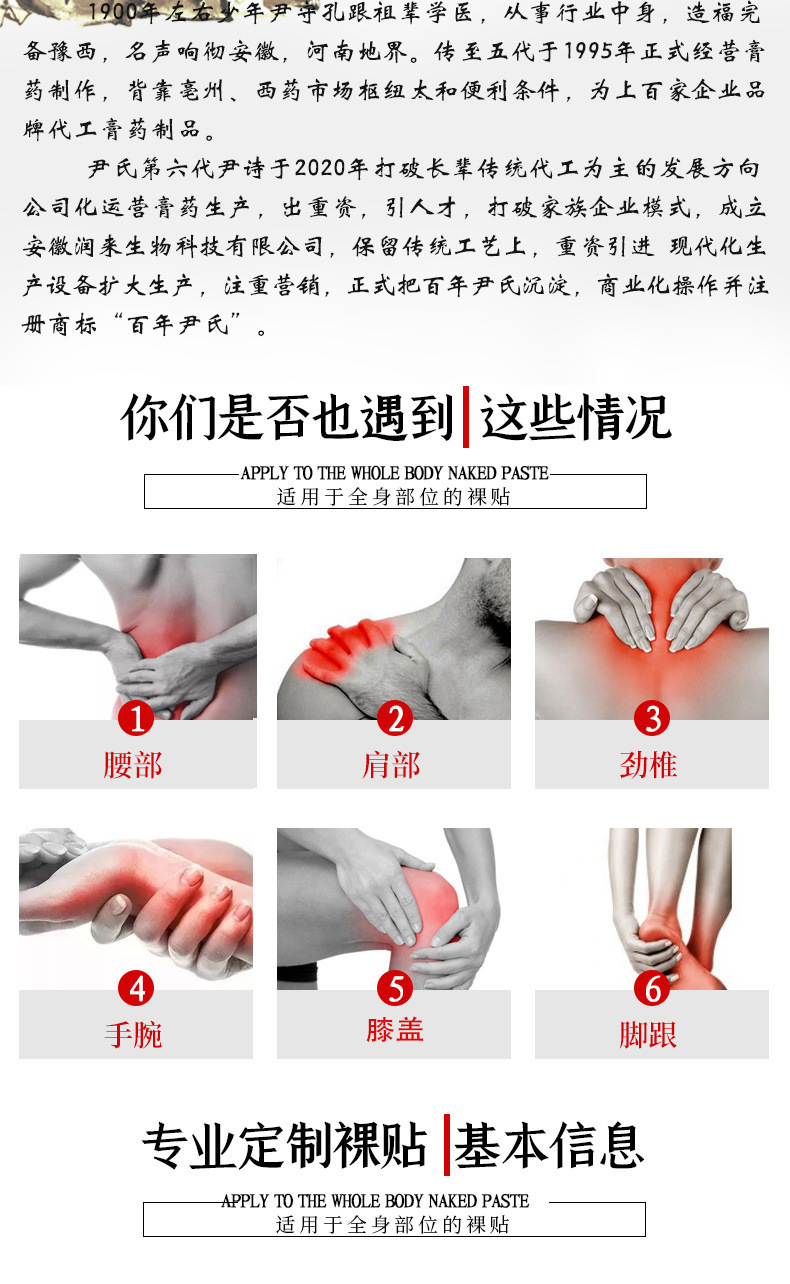 1900年左右少年尹守孔跟祖辈学医，从事行业中身，造福完备豫西，名声响彻安徽，河南地界。传至五代于1995年正式经营膏药制作，背靠亳州、西药市场枢纽太和便利条件，为上百家企业品牌代工膏药制品。

尹氏第六代尹诗于2020年打破长辈传统代工为主的发展方向公司化运营膏药生产，出重资，引人才，打破家族企业模式，成立安徽润来生物科技有限公司，保留传统工艺上，重资引进 现代化生产设备扩大生产，注重营销，正式把百年尹氏沉淀，商业化操作并注册商标“百年尹氏”。

你们是否也遇到 这些情况

APPLY TO THE WHOLE BODY NAKED PASTE
适用于全身部位的裸贴

1
腰部

2
肩部

3
劲椎

4
手腕

5
膝盖

6
脚跟

专业定制裸贴 基本信息

APPLY TO THE WHOLE BODY NAKED PASTE
适用于全身部位的裸贴